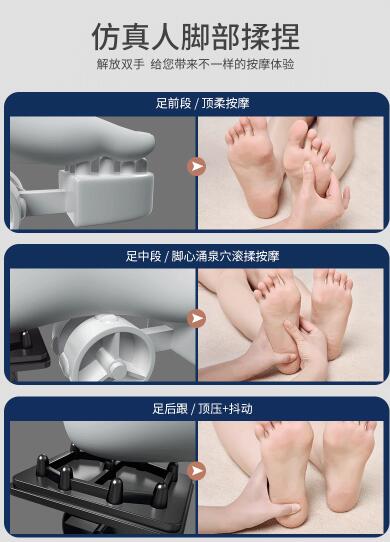 仿真人脚部揉捏

解放双手 给您带来不一样的按摩体验

足前段 / 顶柔按摩

足中段 / 脚心涌泉穴滚揉按摩

足后跟 / 顶压+抖动